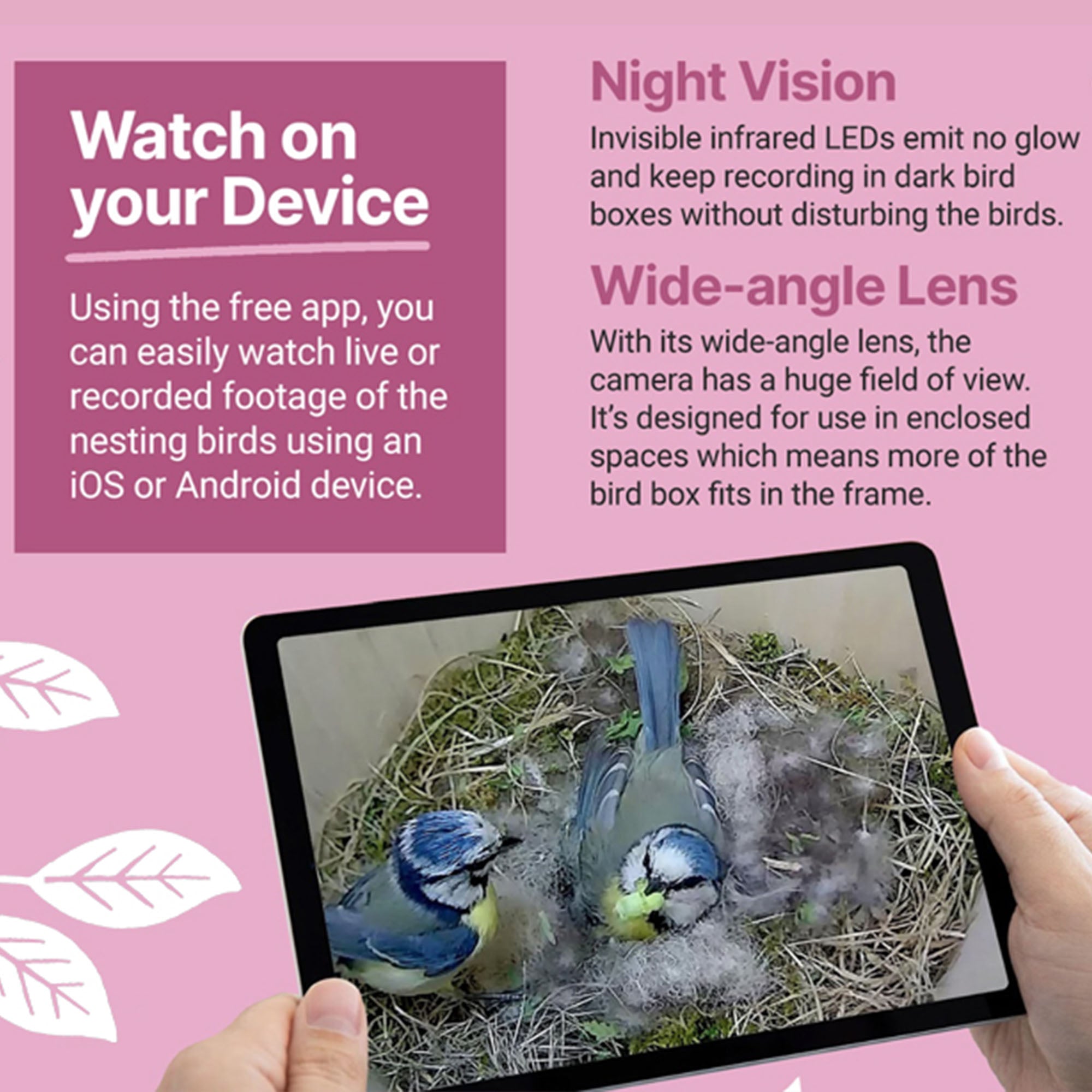 Watch on your Device

Using the free app, you can easily watch live or recorded footage of the nesting birds using an iOS or Android device.

Night Vision

Invisible infrared LEDs emit no glow and keep recording in dark bird boxes without disturbing the birds.

Wide-angle Lens

With its wide-angle lens, the camera has a huge field of view. It's designed for use in enclosed spaces which means more of the bird box fits in the frame.