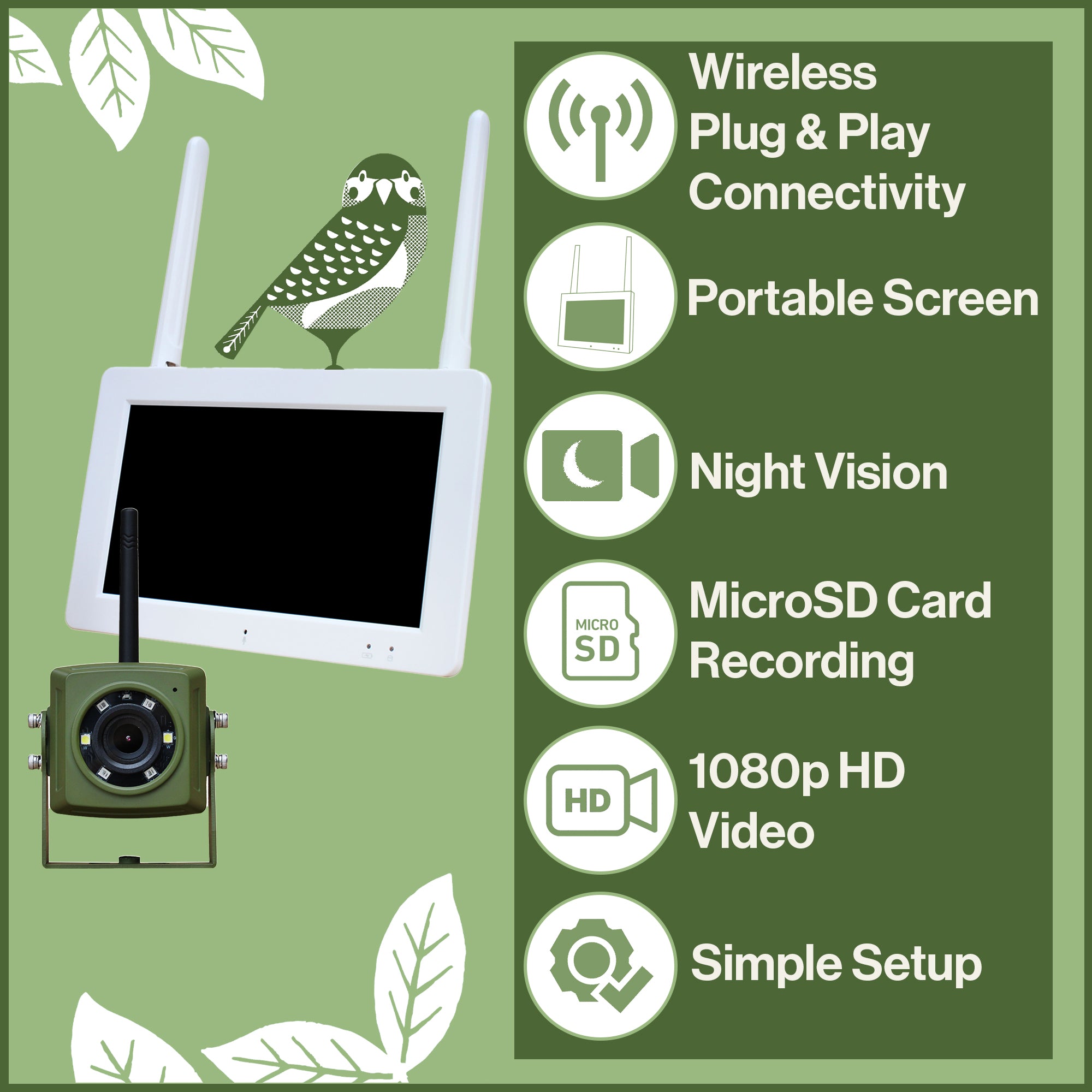 Wireless
Plug & Play
Connectivity

Portable Screen

Night Vision

MICRO SD

MicroSD Card
Recording

HD

1080p HD
Video

Simple Setup