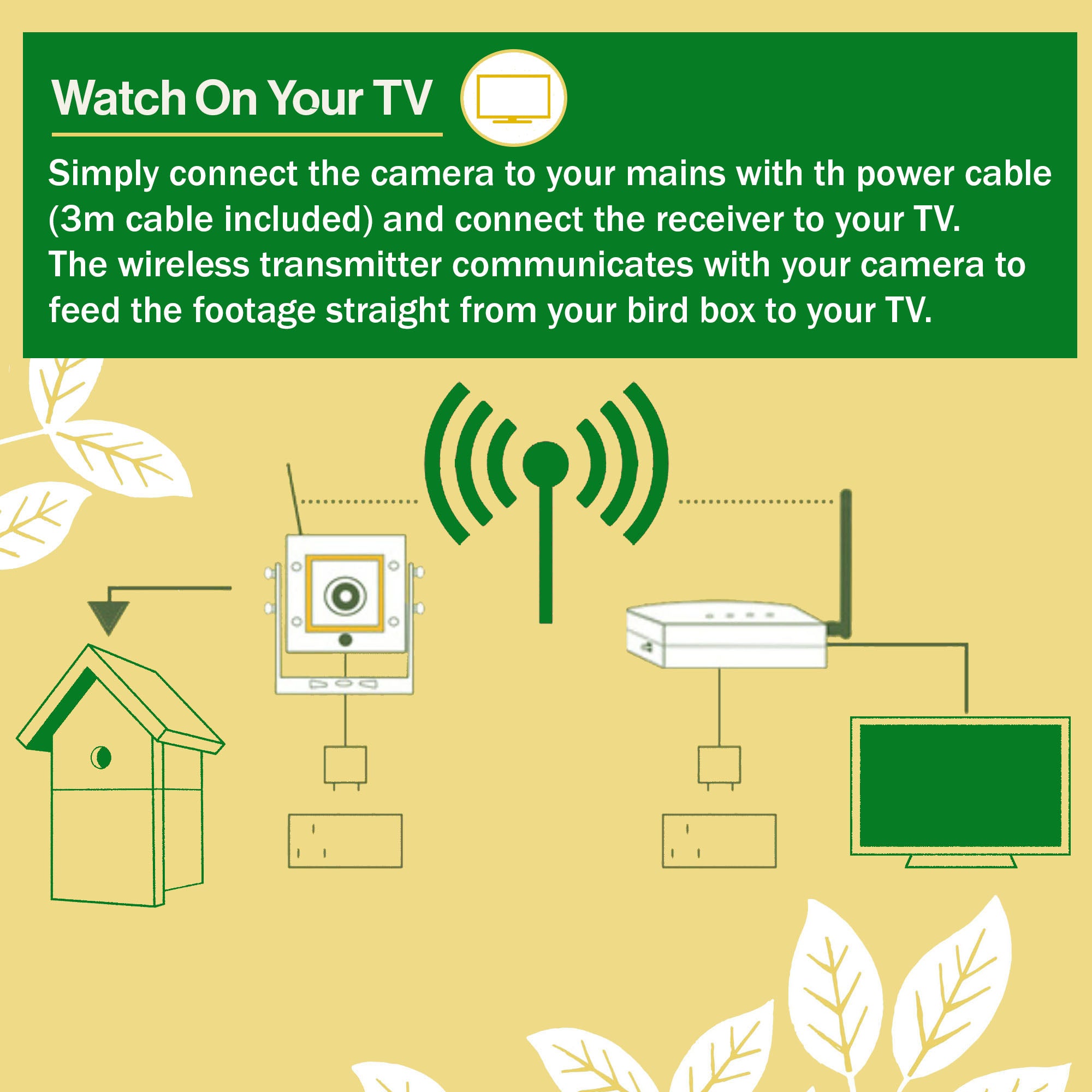 Watch On Your TV

Simply connect the camera to your mains with th power cable (3m cable included) and connect the receiver to your TV. The wireless transmitter communicates with your camera to feed the footage straight from your bird box to your TV.