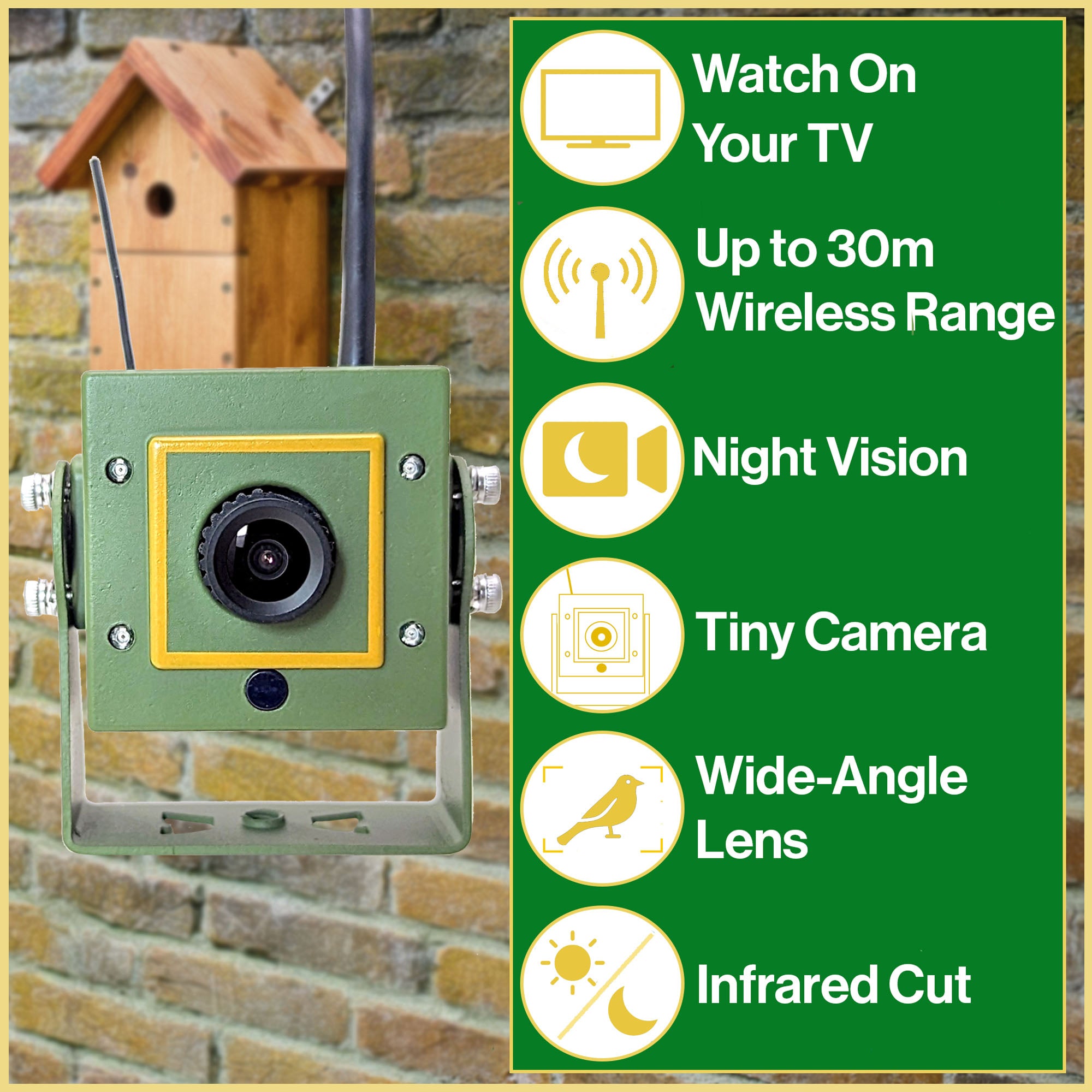 Watch On Your TV

Up to 30m Wireless Range

Night Vision

Tiny Camera

Wide-Angle Lens

Infrared Cut