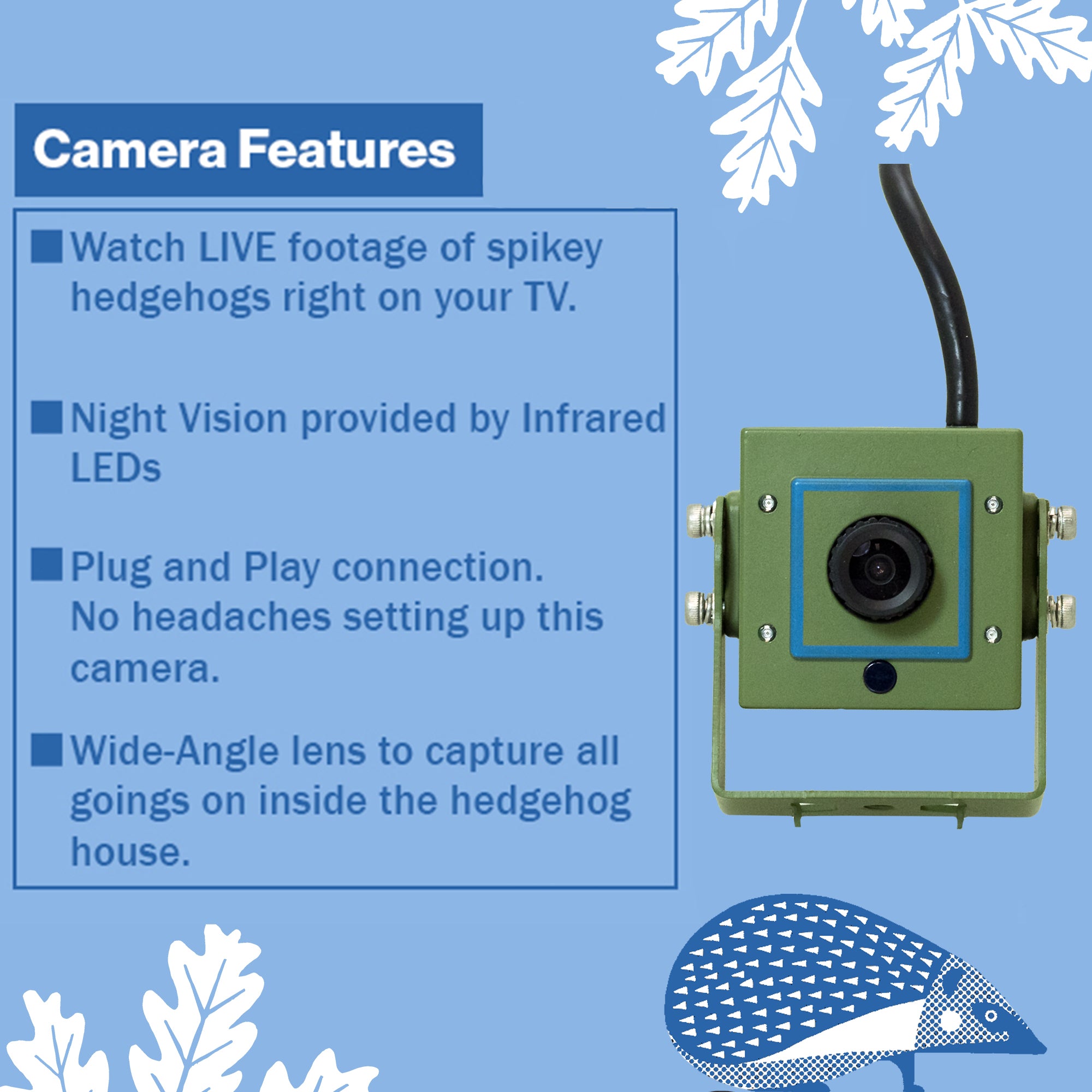 Camera Features

■ Watch LIVE footage of spikey hedgehogs right on your TV.

■ Night Vision provided by Infrared LEDs

■ Plug and Play connection. No headaches setting up this camera.

■ Wide-Angle lens to capture all goings on inside the hedgehog house.