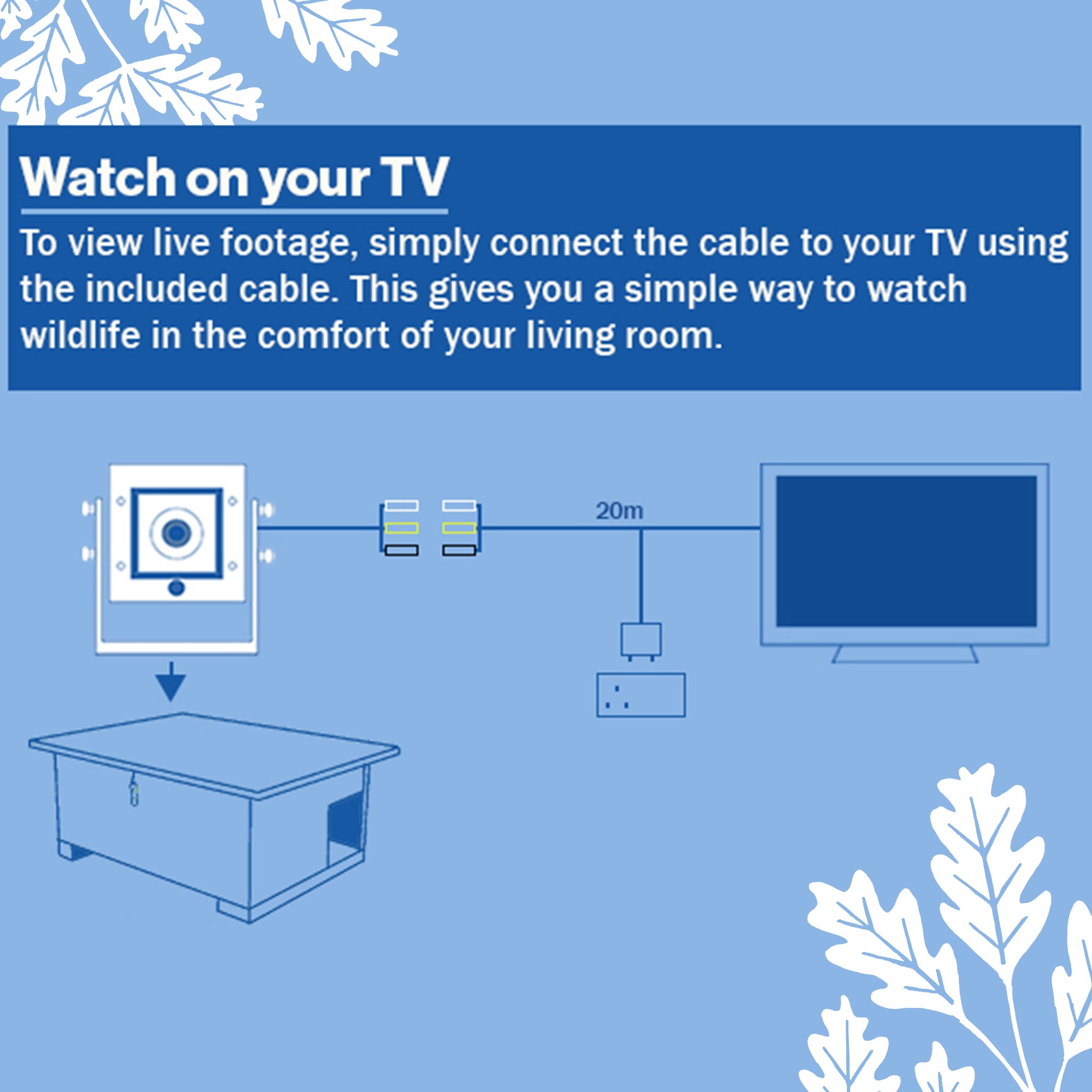 Watch on your TV

To view live footage, simply connect the cable to your TV using the included cable. This gives you a simple way to watch wildlife in the comfort of your living room.

20m