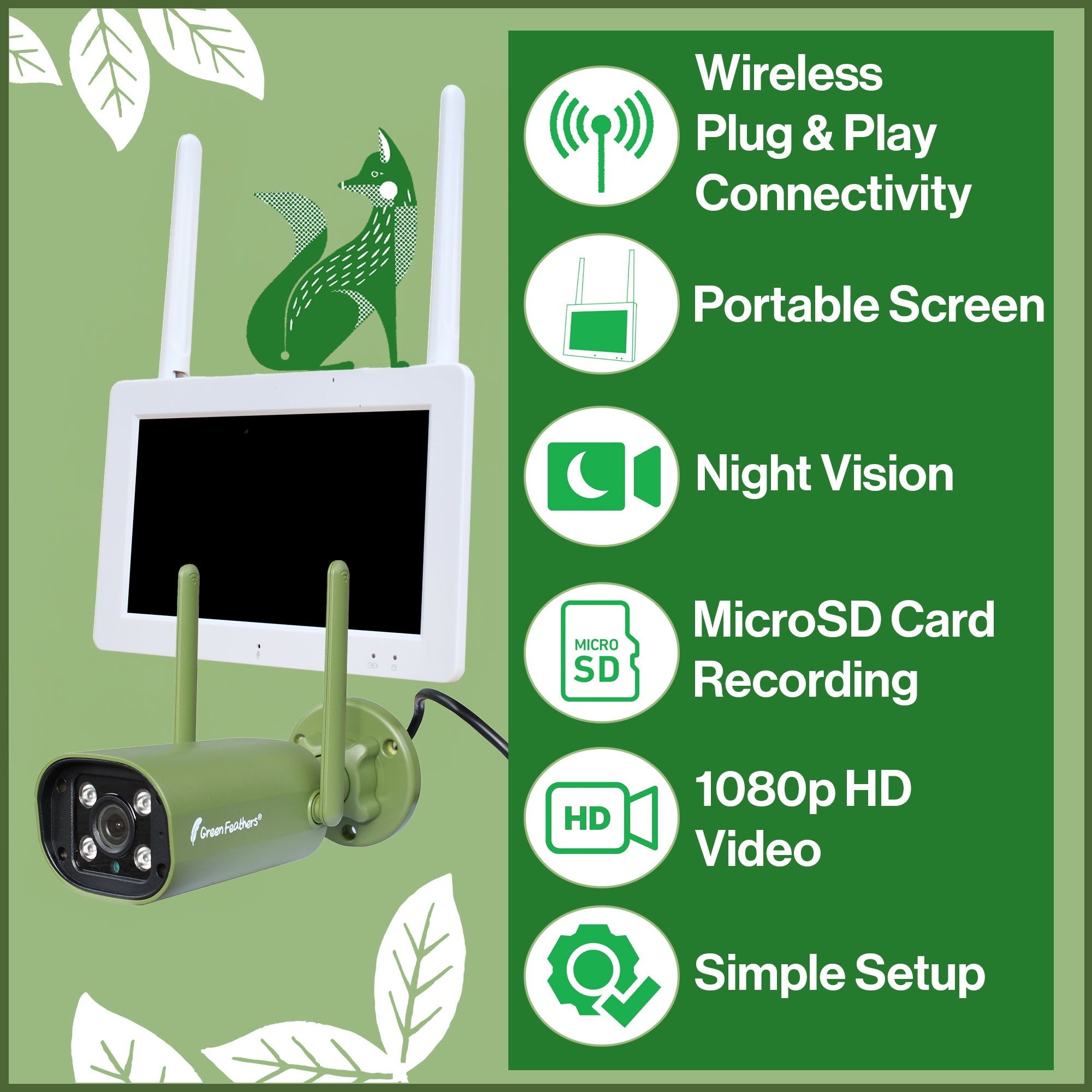 Green Feathers®

Wireless Plug & Play Connectivity

Portable Screen

Night Vision

MICRO SD

MicroSD Card Recording

HD

1080p HD Video

Simple Setup