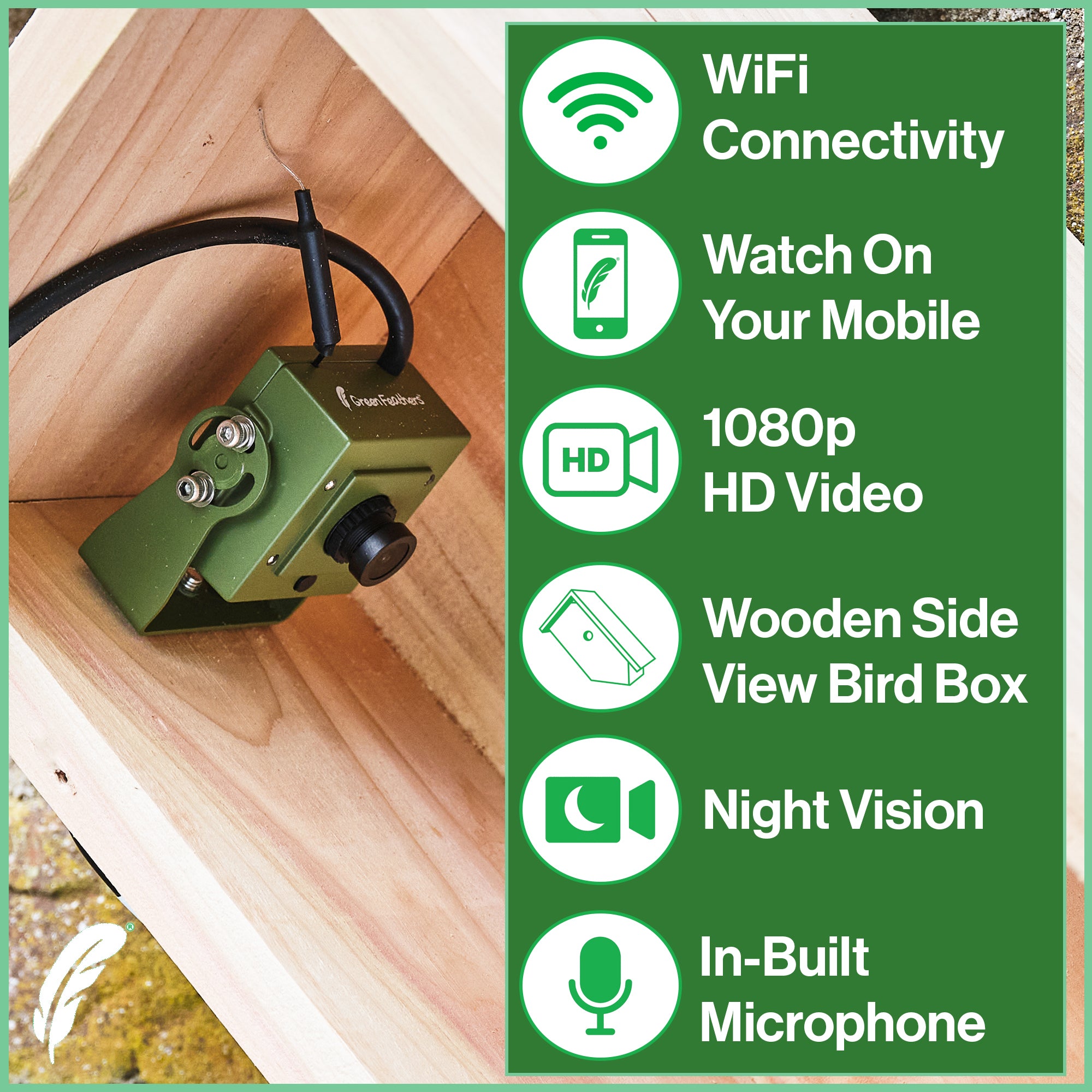 GreenFeathers

WiFi Connectivity

Watch On Your Mobile

HD

1080p HD Video

Wooden Side View Bird Box

Night Vision

In-Built Microphone