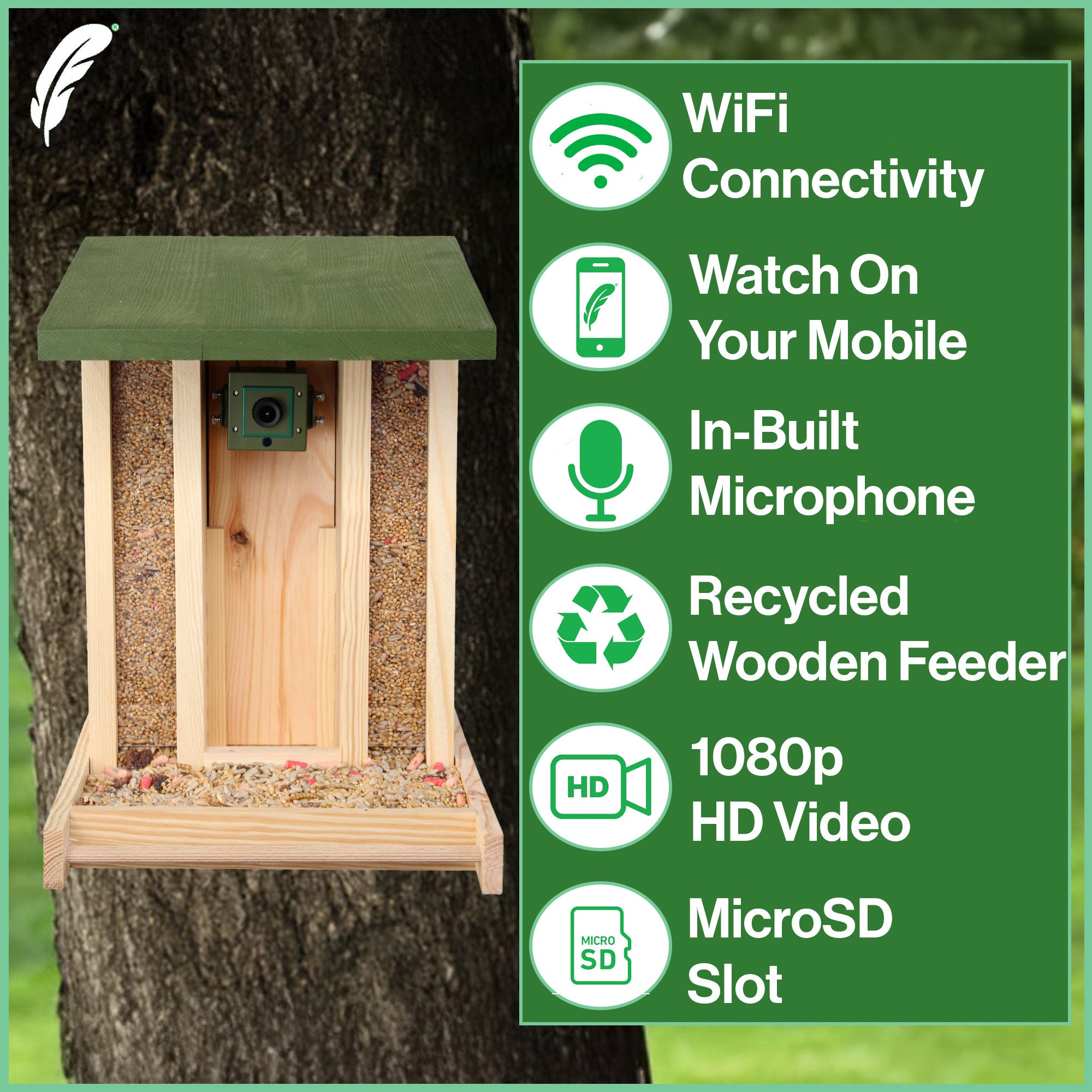 WiFi Connectivity

Watch On Your Mobile

In-Built Microphone

Recycled Wooden Feeder

HD

1080p HD Video

MICRO SD

MicroSD Slot