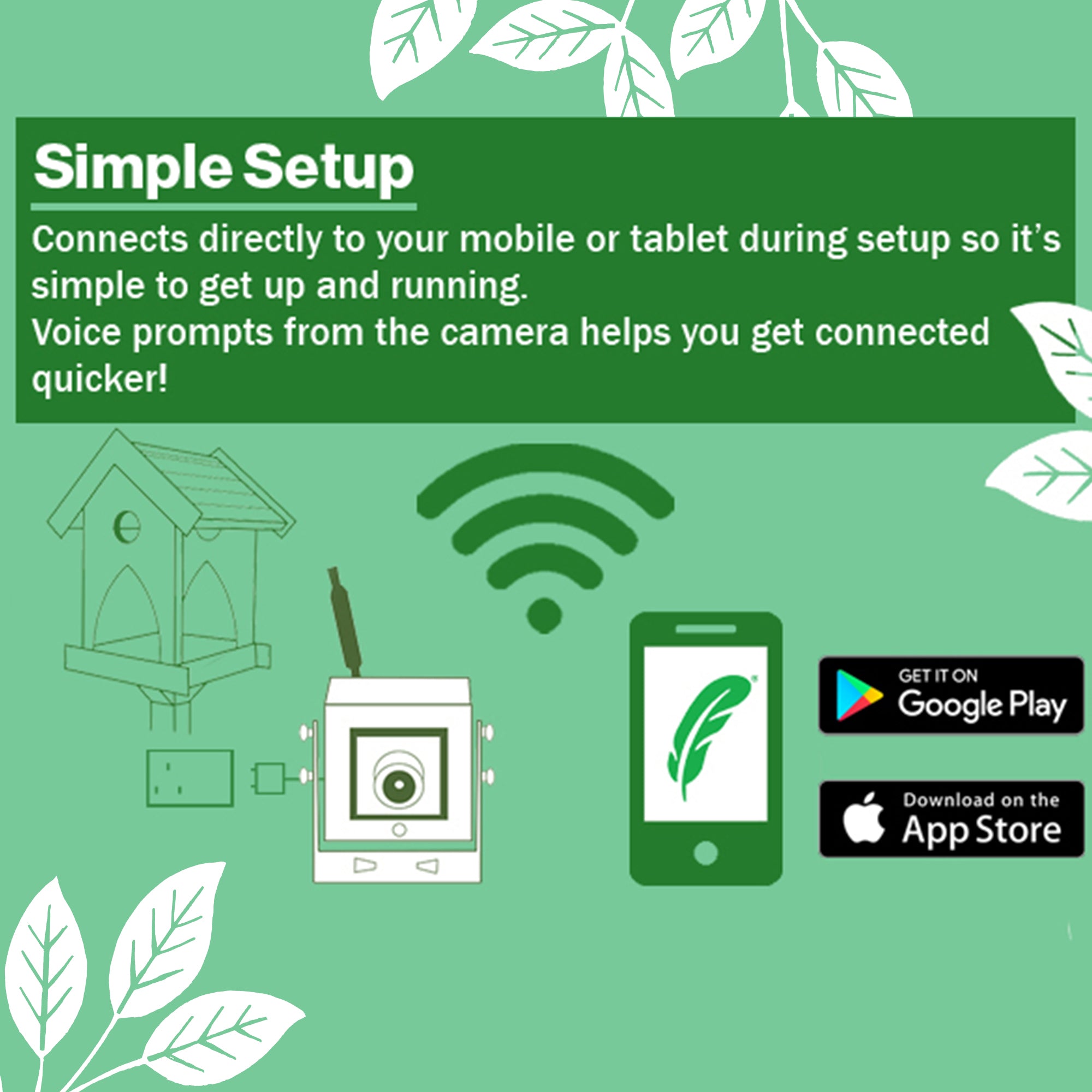 Simple Setup

Connects directly to your mobile or tablet during setup so it's simple to get up and running.
Voice prompts from the camera helps you get connected quicker!

GET IT ON
Google Play

Download on the
App Store