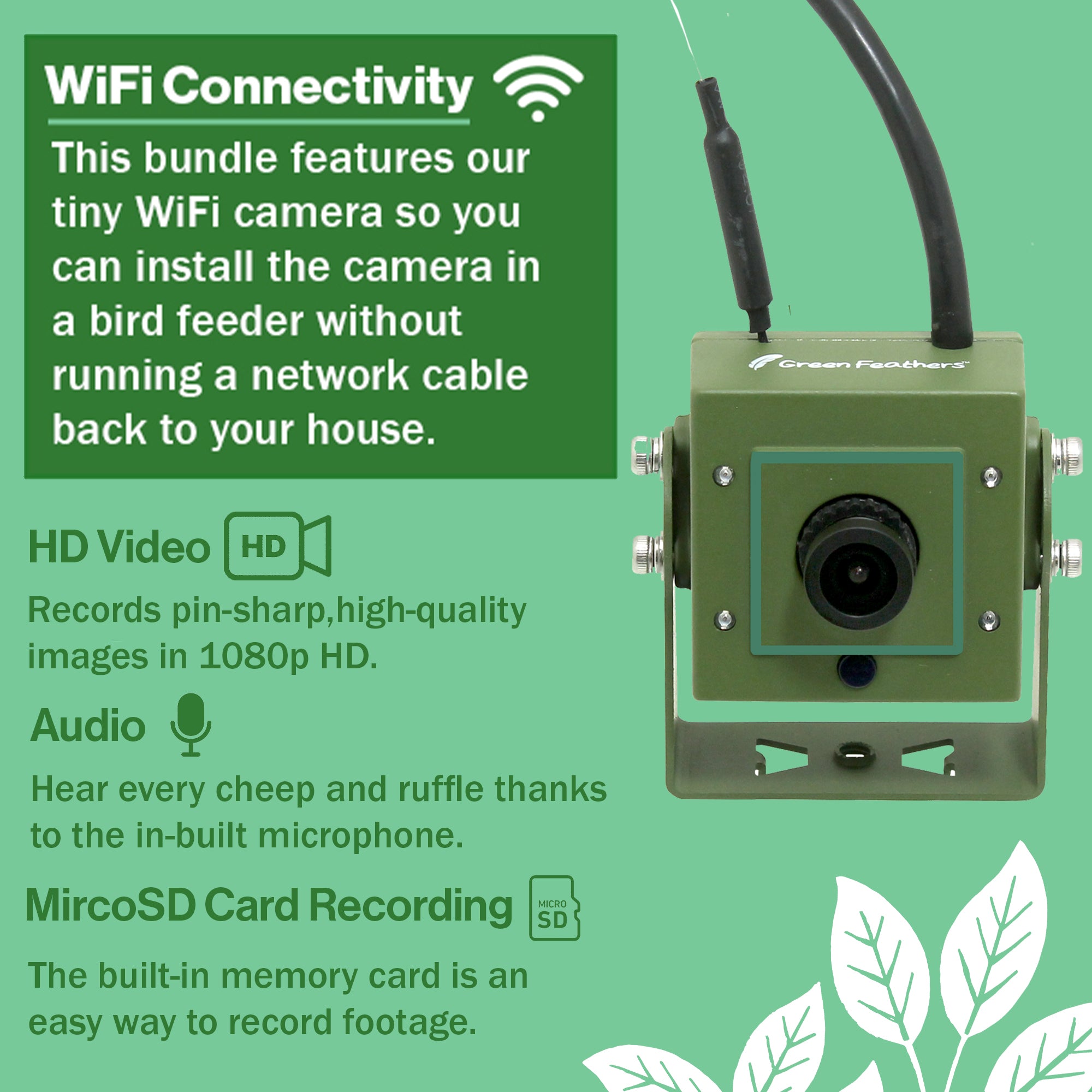 WiFi Connectivity

This bundle features our tiny WiFi camera so you can install the camera in a bird feeder without running a network cable back to your house.

Green Feathers™

HD Video HD

Records pin-sharp,high-quality images in 1080p HD.

Audio

Hear every cheep and ruffle thanks to the in-built microphone.

MircoSD Card Recording MICRO SD

The built-in memory card is an easy way to record footage.