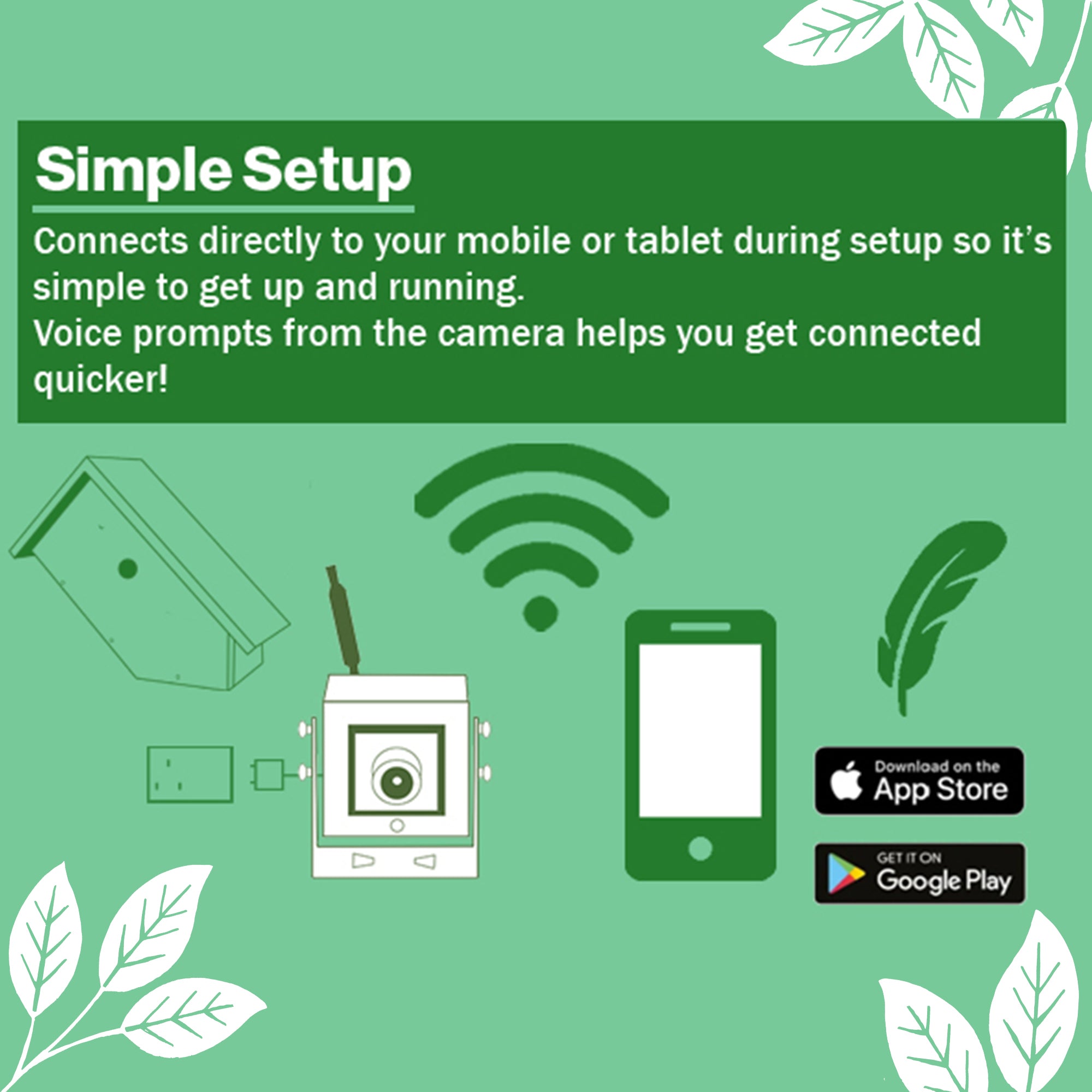 Simple Setup

Connects directly to your mobile or tablet during setup so it's simple to get up and running.
Voice prompts from the camera helps you get connected quicker!

Download on the App Store

GET IT ON Google Play