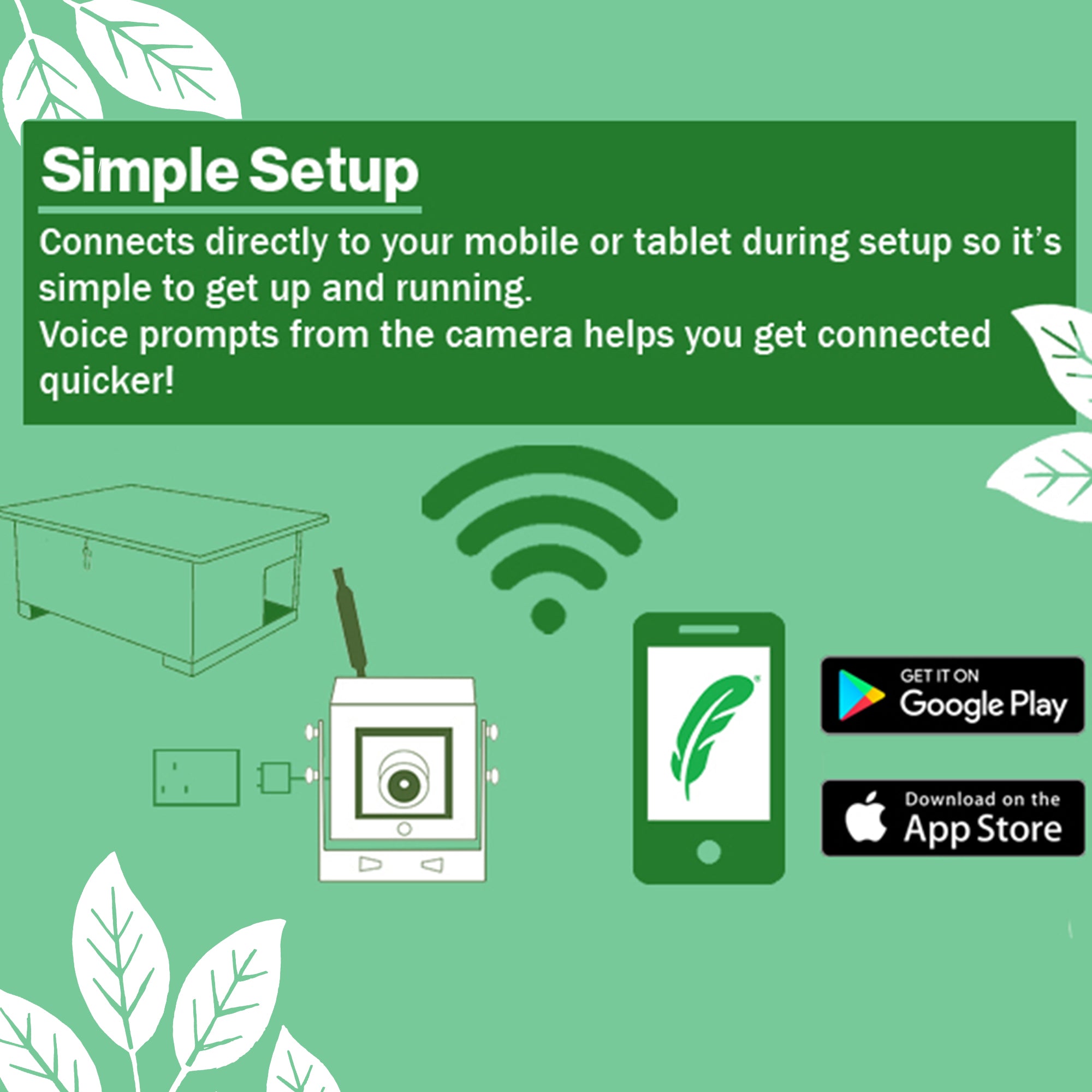 Simple Setup

Connects directly to your mobile or tablet during setup so it's simple to get up and running.
Voice prompts from the camera helps you get connected quicker!

GET IT ON
Google Play

Download on the
App Store