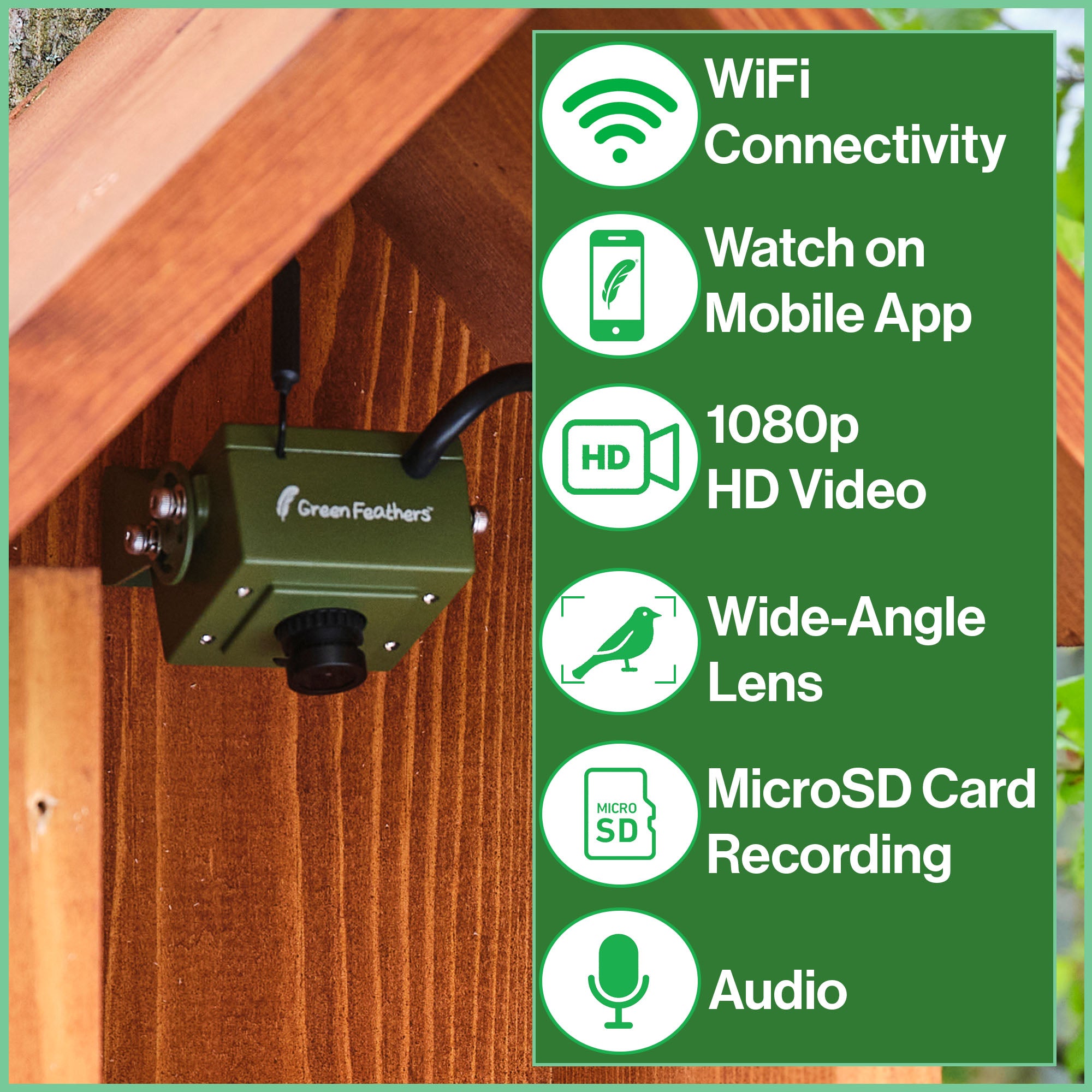 Green Feathers™

WiFi Connectivity

Watch on Mobile App

HD

1080p HD Video

Wide-Angle Lens

MICRO SD

MicroSD Card Recording

Audio