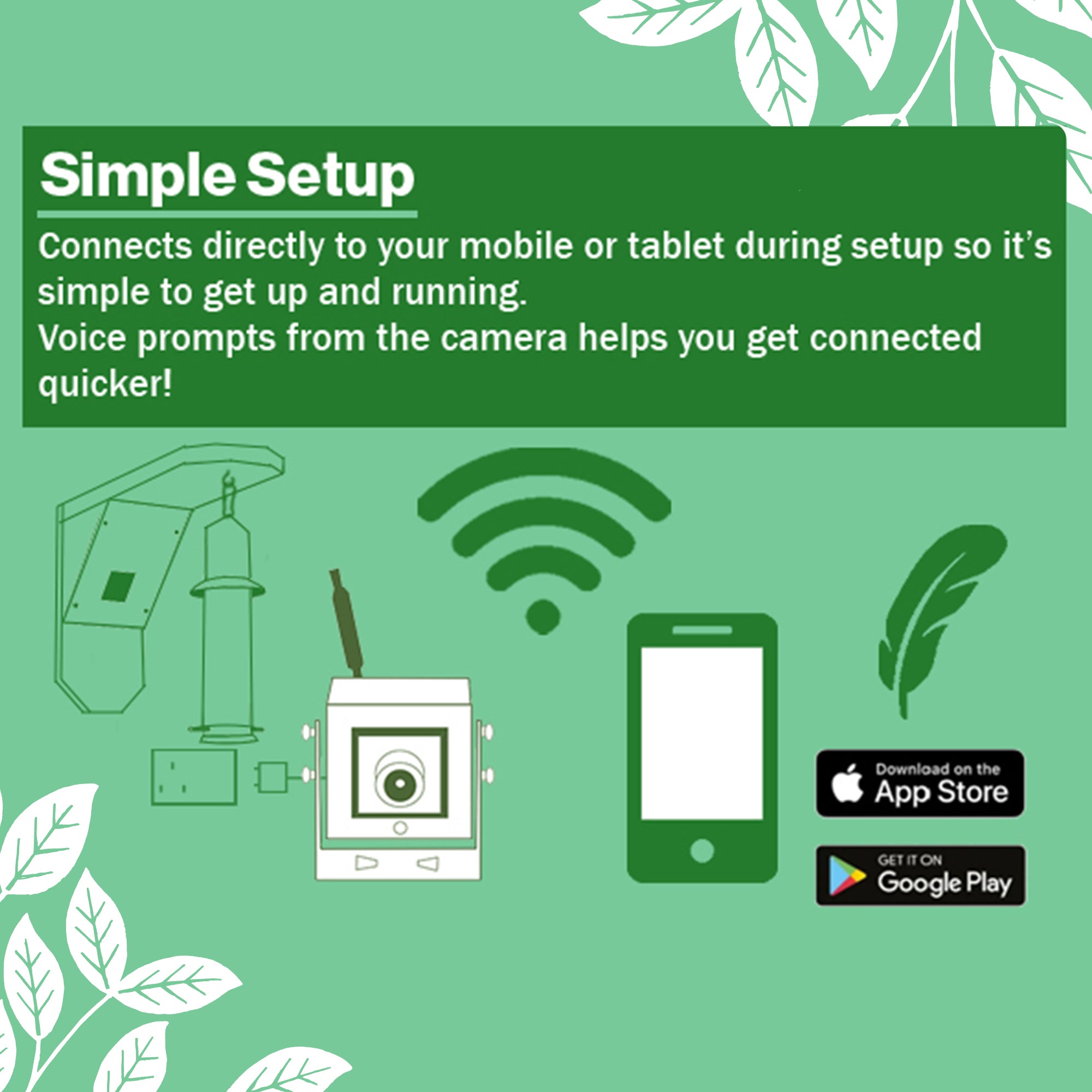 Simple Setup

Connects directly to your mobile or tablet during setup so it's simple to get up and running.
Voice prompts from the camera helps you get connected quicker!

Download on the App Store

GET IT ON Google Play