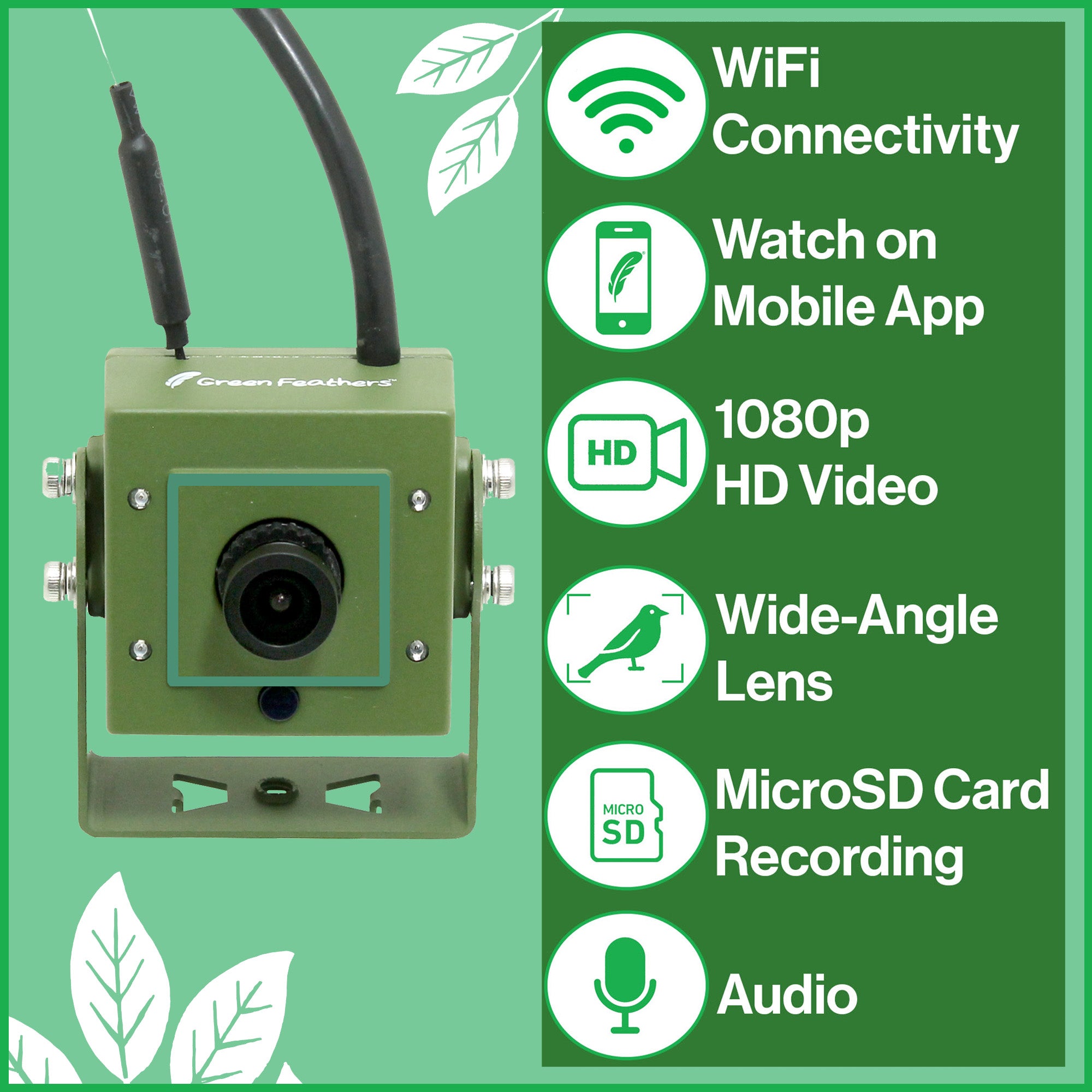 Green Feathers™

WiFi Connectivity

Watch on Mobile App

HD

1080p HD Video

Wide-Angle Lens

MICRO SD

MicroSD Card Recording

Audio