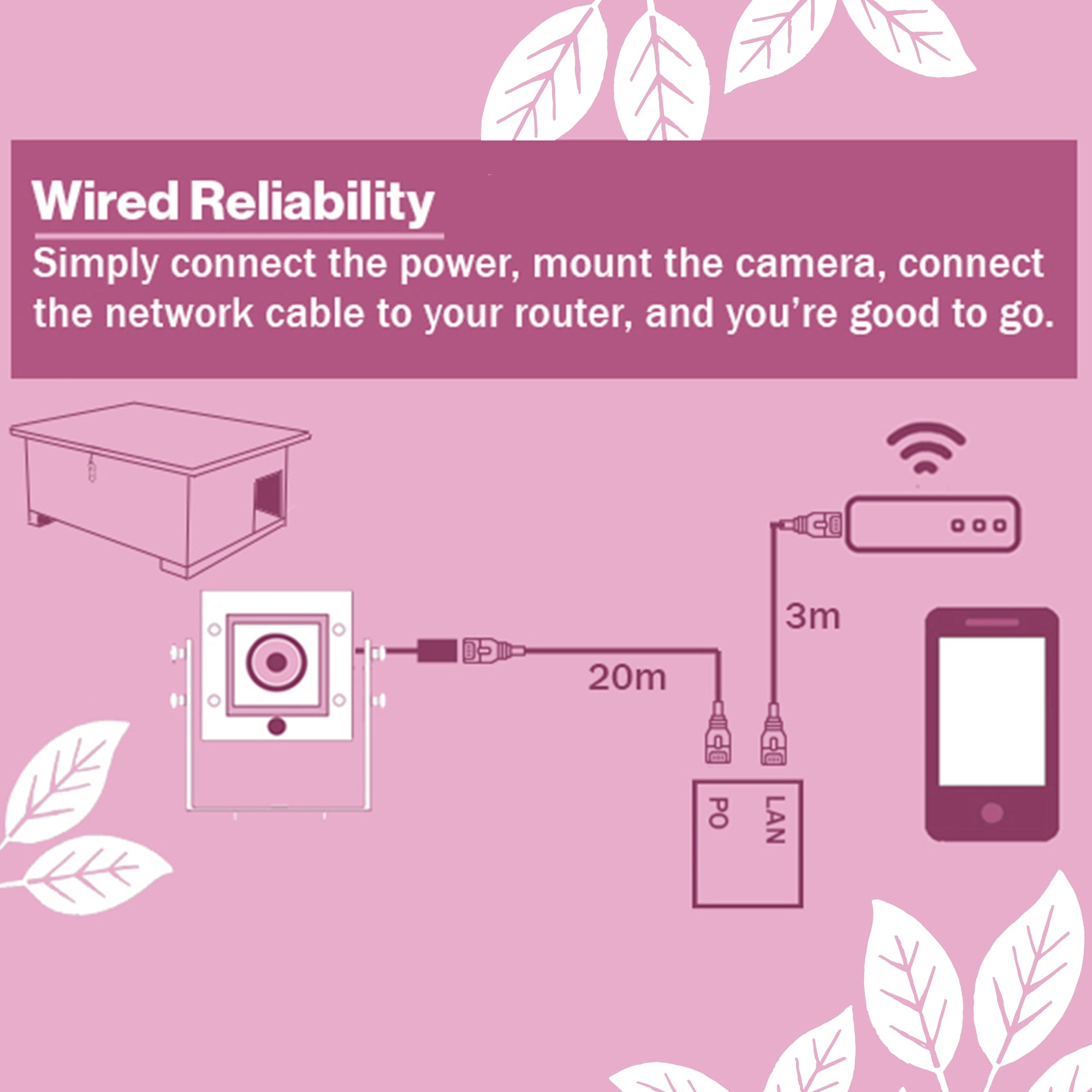 Wired Reliability

Simply connect the power, mount the camera, connect the network cable to your router, and you're good to go.

3m

20m

PO

LAN