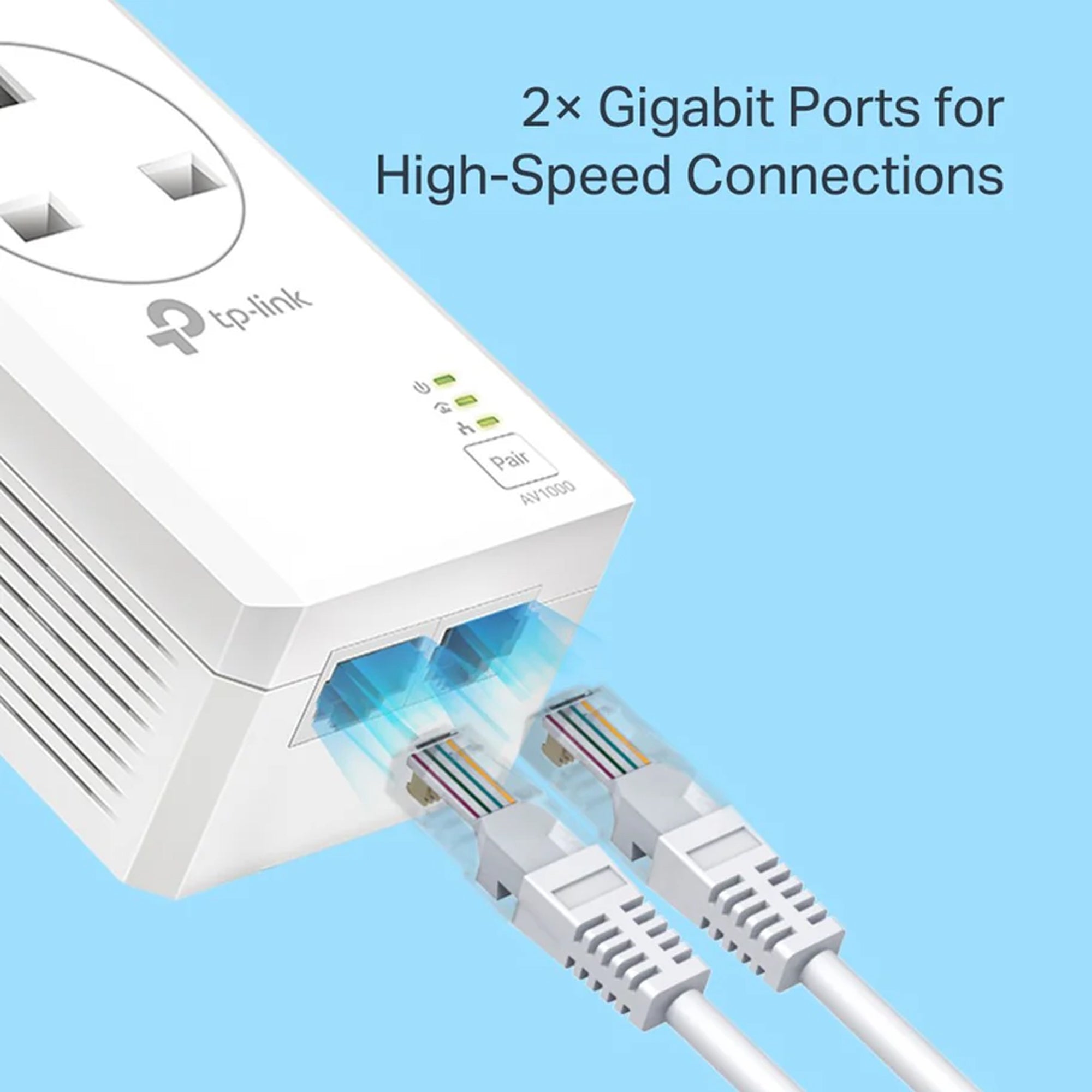 2× Gigabit Ports for High-Speed Connections

tp-link

Pair

AV1000