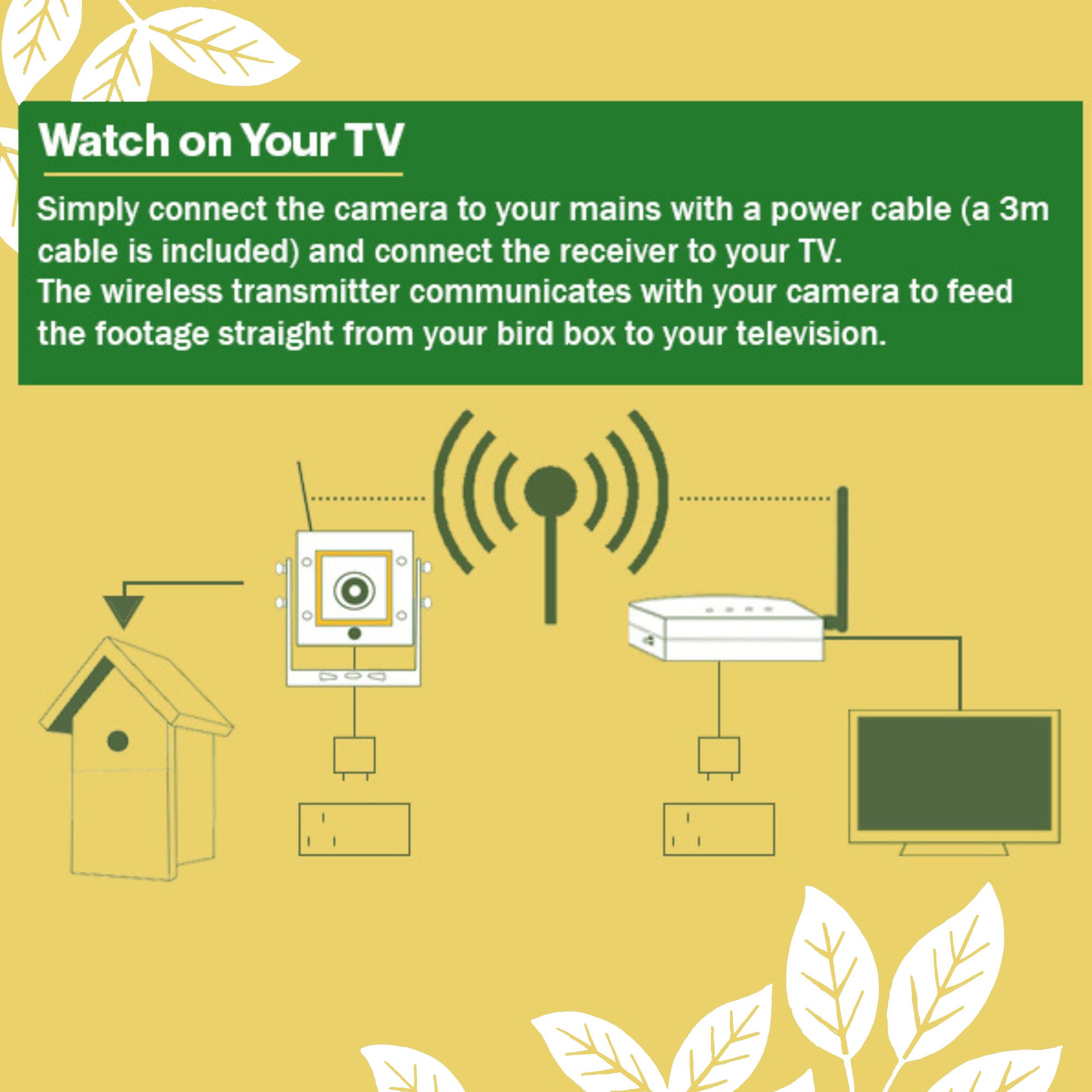 Watch on Your TV

Simply connect the camera to your mains with a power cable (a 3m cable is included) and connect the receiver to your TV.
The wireless transmitter communicates with your camera to feed the footage straight from your bird box to your television.