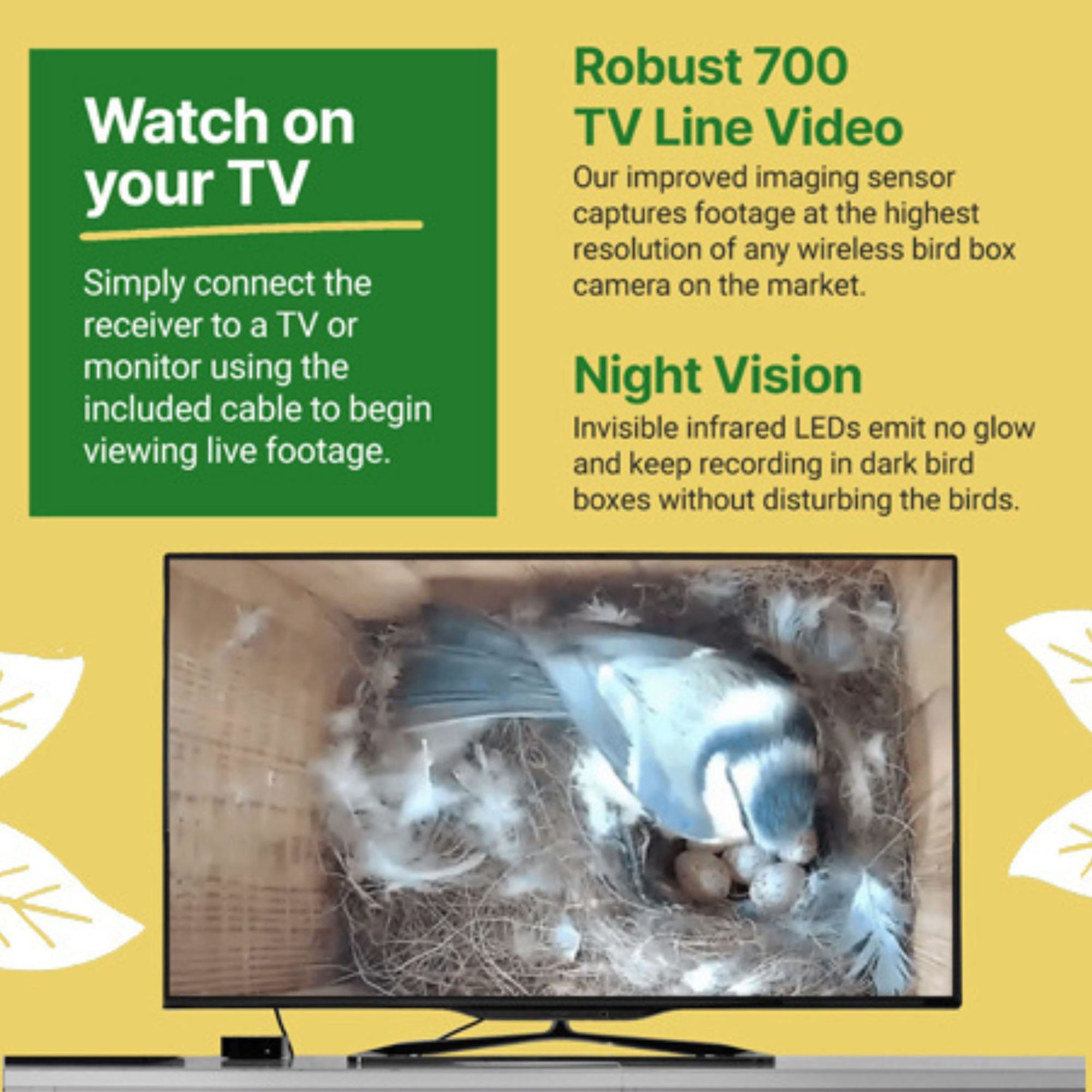 Watch on your TV

Simply connect the receiver to a TV or monitor using the included cable to begin viewing live footage.

Robust 700 TV Line Video

Our improved imaging sensor captures footage at the highest resolution of any wireless bird box camera on the market.

Night Vision

Invisible infrared LEDs emit no glow and keep recording in dark bird boxes without disturbing the birds.