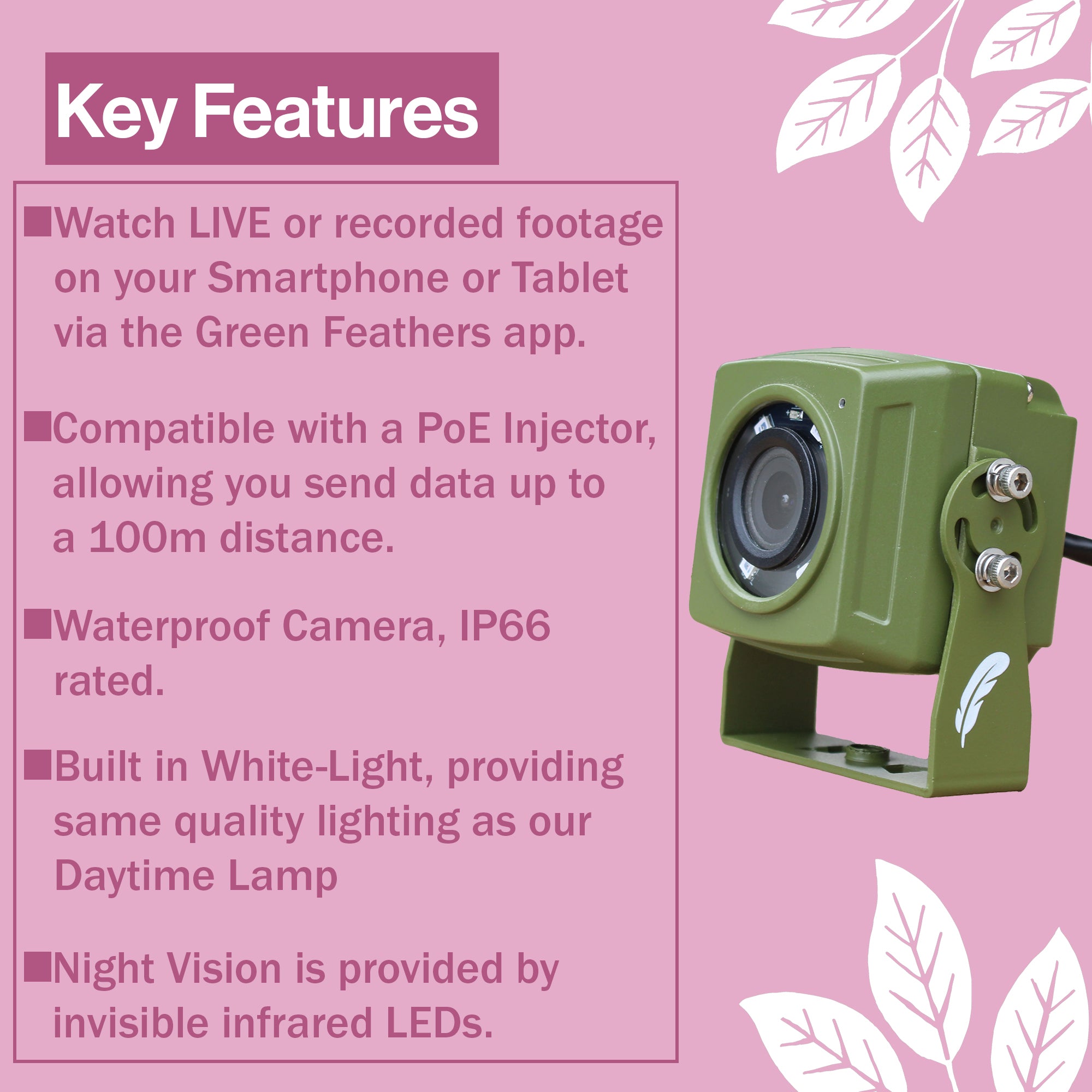 Key Features

■Watch LIVE or recorded footage on your Smartphone or Tablet via the Green Feathers app.

■Compatible with a PoE Injector, allowing you send data up to a 100m distance.

■Waterproof Camera, IP66 rated.

■Built in White-Light, providing same quality lighting as our Daytime Lamp

■Night Vision is provided by invisible infrared LEDs.